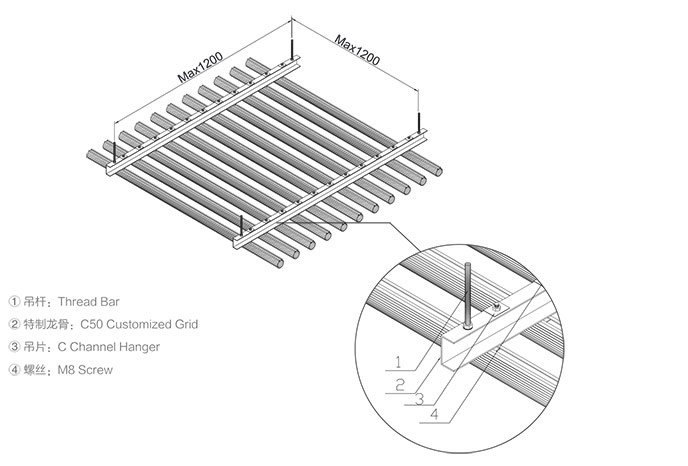 Max1200

Max1200

① 吊杆：Thread Bar

② 特制龙骨：C50 Customized Grid

③ 吊片：C Channel Hanger

④ 螺丝：M8 Screw

1

2

3

4